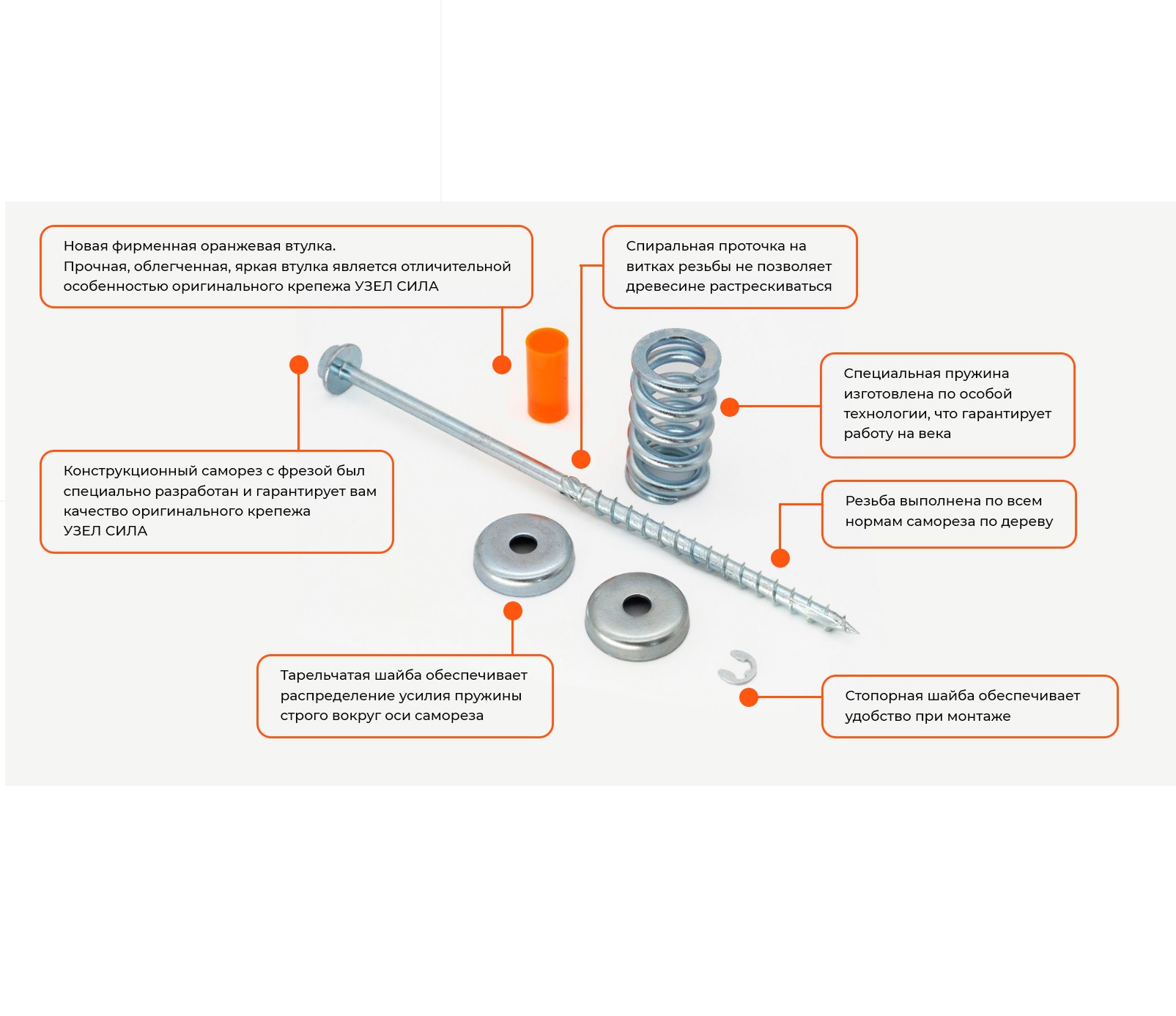 Новая фирменная оранжевая втулка.
Прочная, облегченная, яркая втулка является отличительной особенностью оригинального крепежа УЗЕЛ СИЛА

Спиральная проточка на витках резьбы не позволяет древесине растрескиваться

Специальная пружина изготовлена по особой технологии, что гарантирует работу на века

Конструкционный саморез с фрезой был специально разработан и гарантирует вам качество оригинального крепежа
УЗЕЛ СИЛА

Резьба выполнена по всем нормам самореза по дереву

Тарельчатая шайба обеспечивает распределение усилия пружины строго вокруг оси самореза

Стопорная шайба обеспечивает удобство при монтаже