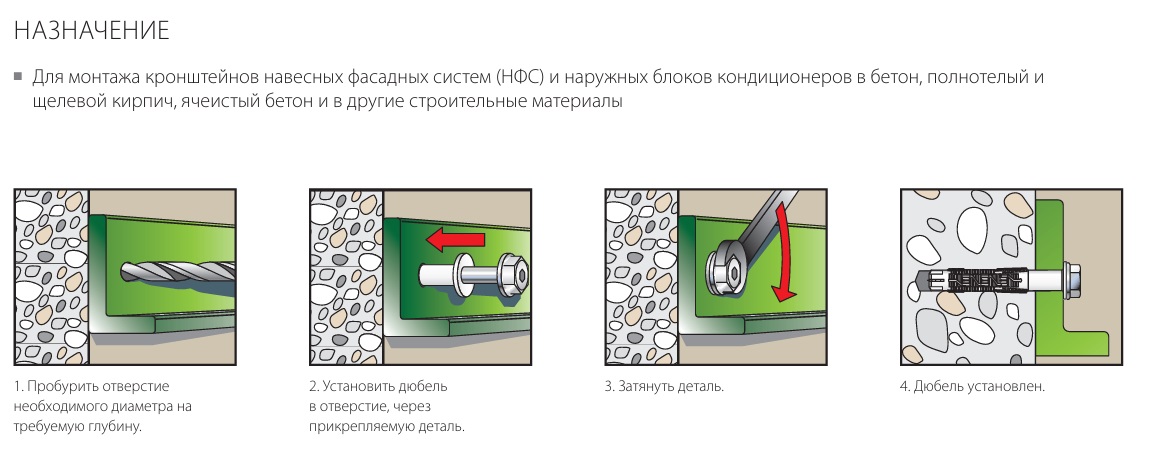 НАЗНАЧЕНИЕ

▪ Для монтажа кронштейнов навесных фасадных систем (НФС) и наружных блоков кондиционеров в бетон, полнотелый и щелевой кирпич, ячеистый бетон и в другие строительные материалы

1. Пробурить отверстие необходимого диаметра на требуемую глубину.

2. Установить дюбель в отверстие, через прикрепляемую деталь.

3. Затянуть деталь.

4. Дюбель установлен.